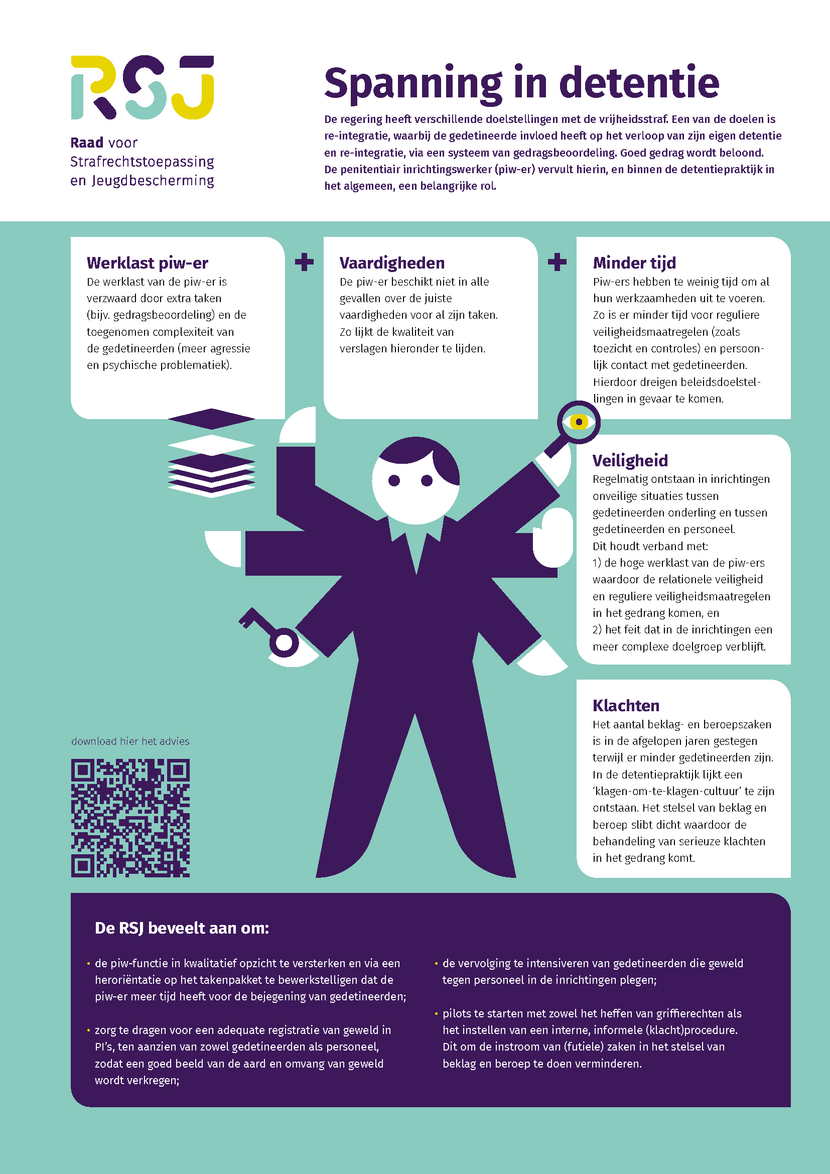 RSJ

Raad voor Strafrechtstoepassing en Jeugdbescherming

Spanning in detentie

De regering heeft verschillende doelstellingen met de vrijheidsstraf. Een van de doelen is re-integratie, waarbij de gedetineerde invloed heeft op het verloop van zijn eigen detentie en re-integratie, via een systeem van gedragsbeoordeling. Goed gedrag wordt beloond. De penitentiair inrichtingswerker (piw-er) vervult hierin, en binnen de detentiepraktijk in het algemeen, een belangrijke rol.

Werklast piw-er
De werklast van de piw-er is verzwaard door extra taken (bijv. gedragsbeoordeling) en de toegenomen complexiteit van de gedetineerden (meer agressie en psychische problematiek).

+

Vaardigheden
De piw-er beschikt niet in alle gevallen over de juiste vaardigheden voor al zijn taken. Zo lijkt de kwaliteit van verslagen hieronder te lijden.

+

Minder tijd
Piw-ers hebben te weinig tijd om al hun werkzaamheden uit te voeren. Zo is er minder tijd voor reguliere veiligheidsmaatregelen (zoals toezicht en controles) en persoonlijk contact met gedetineerden. Hierdoor dreigen beleidsdoelstellingen in gevaar te komen.

Veiligheid
Regelmatig ontstaan in inrichtingen onveilige situaties tussen gedetineerden onderling en tussen gedetineerden en personeel. Dit houdt verband met:
1) de hoge werklast van de piw-ers waardoor de relationele veiligheid en reguliere veiligheidsmaatregelen in het gedrang komen, en
2) het feit dat in de inrichtingen een meer complexe doelgroep verblijft.

Klachten
Het aantal beklag- en beroepszaken is in de afgelopen jaren gestegen terwijl er minder gedetineerden zijn. In de detentiepraktijk lijkt een 'klagen-om-te-klagen-cultuur' te zijn ontstaan. Het stelsel van beklag en beroep slibt dicht waardoor de behandeling van serieuze klachten in het gedrang komt.

download hier het advies

De RSJ beveelt aan om:

• de piw-functie in kwalitatief opzicht te versterken en via een heroriëntatie op het takenpakket te bewerkstelligen dat de piw-er meer tijd heeft voor de bejegening van gedetineerden;

• zorg te dragen voor een adequate registratie van geweld in PI's, ten aanzien van zowel gedetineerden als personeel, zodat een goed beeld van de aard en omvang van geweld wordt verkregen;

• de vervolging te intensiveren van gedetineerden die geweld tegen personeel in de inrichtingen plegen;

• pilots te starten met zowel het heffen van griffierechten als het instellen van een interne, informele (klacht)procedure. Dit om de instroom van (futiele) zaken in het stelsel van beklag en beroep te doen verminderen.