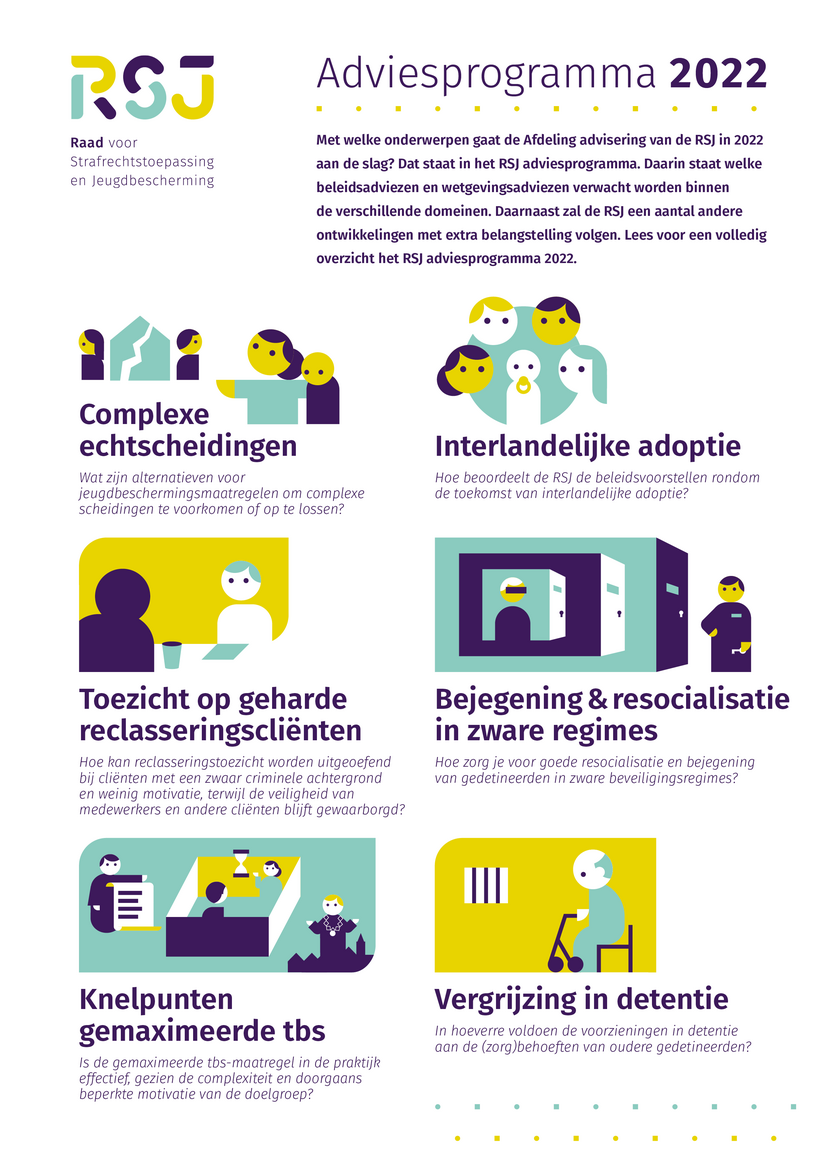 RSJ

Raad voor Strafrechtstoepassing en Jeugdbescherming

Adviesprogramma 2022

Met welke onderwerpen gaat de Afdeling advisering van de RSJ in 2022 aan de slag? Dat staat in het RSJ adviesprogramma. Daarin staat welke beleidsadviezen en wetgevingsadviezen verwacht worden binnen de verschillende domeinen. Daarnaast zal de RSJ een aantal andere ontwikkelingen met extra belangstelling volgen. Lees voor een volledig overzicht het RSJ adviesprogramma 2022.

Complexe echtscheidingen

Wat zijn alternatieven voor jeugdbeschermingsmaatregelen om complexe scheidingen te voorkomen of op te lossen?

Interlandelijke adoptie

Hoe beoordeelt de RSJ de beleidsvoorstellen rondom de toekomst van interlandelijke adoptie?

Toezicht op geharde reclasseringscliënten

Hoe kan reclasseringstoezicht worden uitgeoefend bij cliënten met een zwaar criminele achtergrond en weinig motivatie, terwijl de veiligheid van medewerkers en andere cliënten blijft gewaarborgd?

Bejegening & resocialisatie in zware regimes

Hoe zorg je voor goede resocialisatie en bejegening van gedetineerden in zware beveiligingsregimes?

Knelpunten gemaximeerde tbs

Is de gemaximeerde tbs-maatregel in de praktijk effectief, gezien de complexiteit en doorgaans beperkte motivatie van de doelgroep?

Vergrijzing in detentie

In hoeverre voldoen de voorzieningen in detentie aan de (zorg)behoeften van oudere gedetineerden?